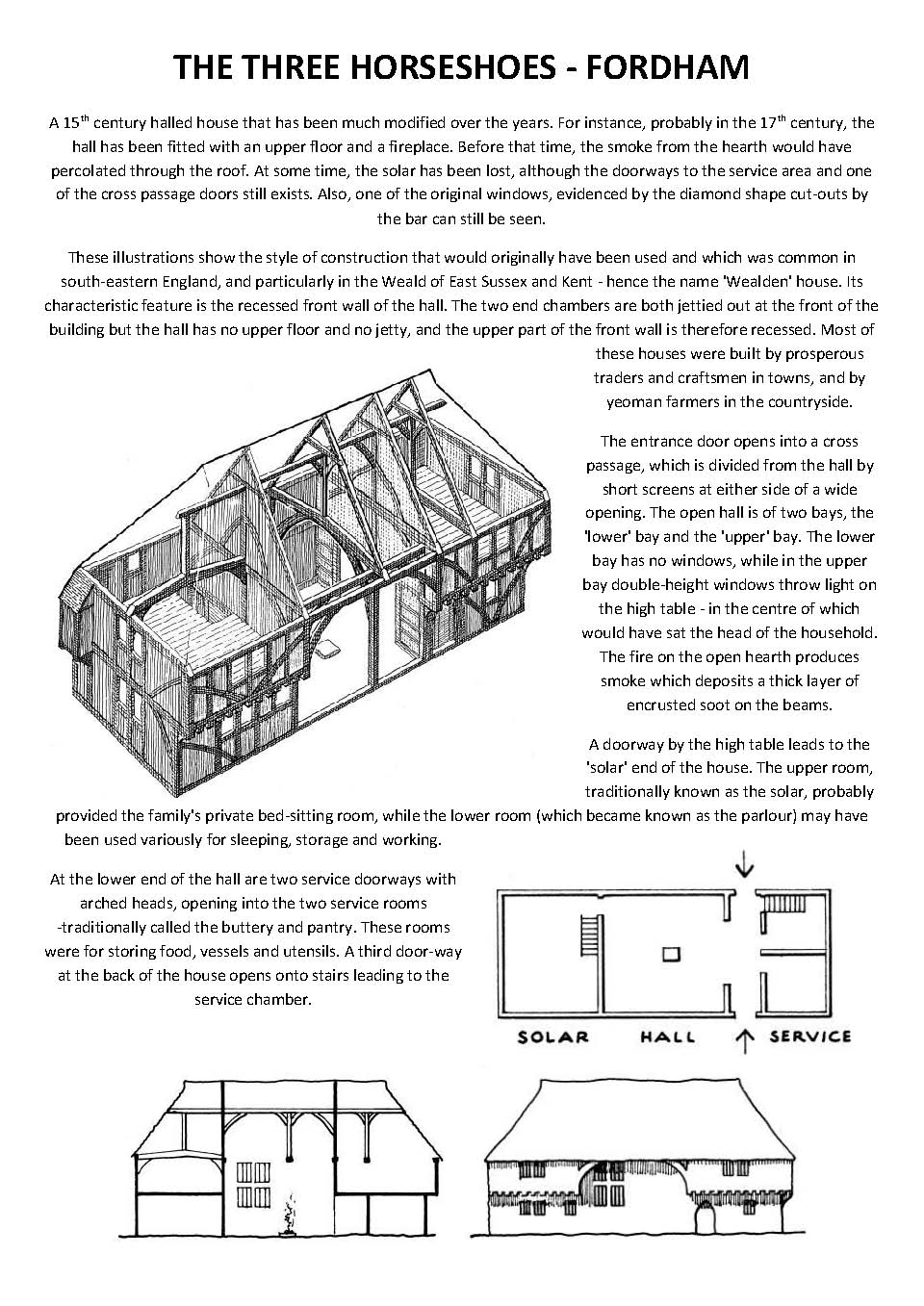 THE THREE HORSESHOES - FORDHAM

A 15$^{th}$ century halled house that has been much modified over the years. For instance, probably in the 17$^{th}$ century, the hall has been fitted with an upper floor and a fireplace. Before that time, the smoke from the hearth would have percolated through the roof. At some time, the solar has been lost, although the doorways to the service area and one of the cross passage doors still exists. Also, one of the original windows, evidenced by the diamond shape cut-outs by the bar can still be seen.

These illustrations show the style of construction that would originally have been used and which was common in south-eastern England, and particularly in the Weald of East Sussex and Kent - hence the name 'Wealden' house. Its characteristic feature is the recessed front wall of the hall. The two end chambers are both jettied out at the front of the building but the hall has no upper floor and no jetty, and the upper part of the front wall is therefore recessed. Most of these houses were built by prosperous traders and craftsmen in towns, and by yeoman farmers in the countryside.

The entrance door opens into a cross passage, which is divided from the hall by short screens at either side of a wide opening. The open hall is of two bays, the 'lower' bay and the 'upper' bay. The lower bay has no windows, while in the upper bay double-height windows throw light on the high table - in the centre of which would have sat the head of the household. The fire on the open hearth produces smoke which deposits a thick layer of encrusted soot on the beams.

A doorway by the high table leads to the 'solar' end of the house. The upper room, traditionally known as the solar, probably provided the family's private bed-sitting room, while the lower room (which became known as the parlour) may have been used variously for sleeping, storage and working.

At the lower end of the hall are two service doorways with arched heads, opening into the two service rooms -traditionally called the buttery and pantry. These rooms were for storing food, vessels and utensils. A third door-way at the back of the house opens onto stairs leading to the service chamber.

SOLAR HALL SERVICE